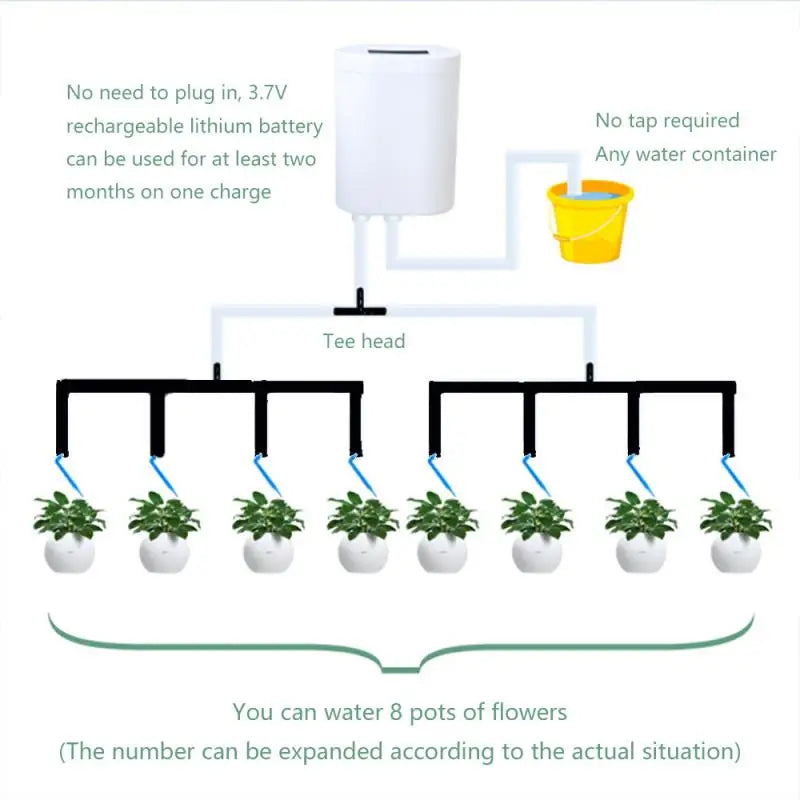 No need to plug in, 3.7V rechargeable lithium battery can be used for at least two months on one charge

No tap required
Any water container

Tee head

You can water 8 pots of flowers
(The number can be expanded according to the actual situation)