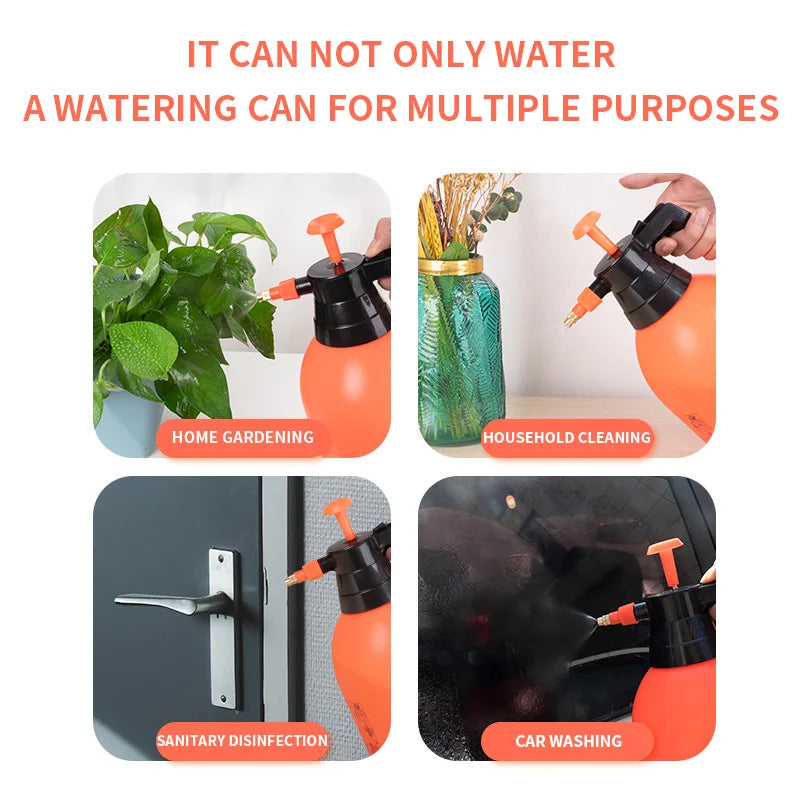 IT CAN NOT ONLY WATER
A WATERING CAN FOR MULTIPLE PURPOSES

HOME GARDENING

HOUSEHOLD CLEANING

SANITARY DISINFECTION

CAR WASHING